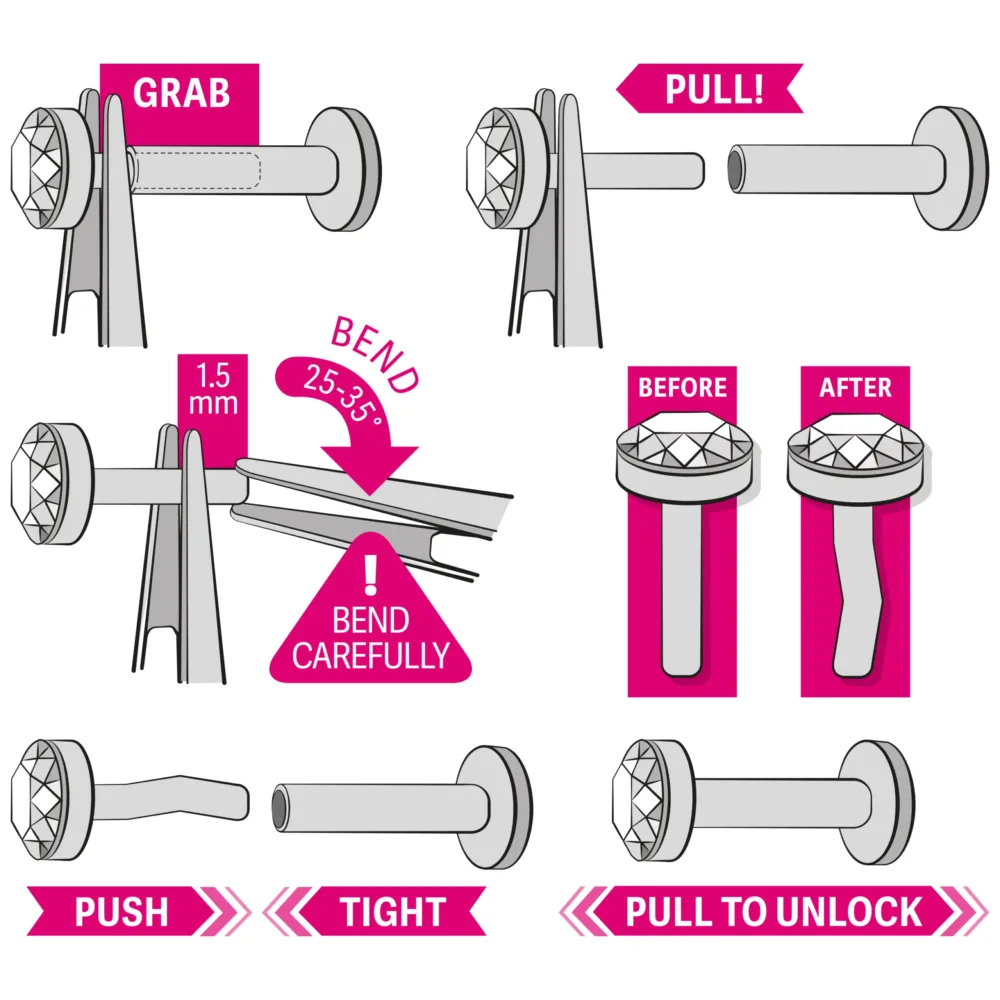 GRAB

PULL!

1.5 mm

BEND 25-35°

!
BEND CAREFULLY

BEFORE

AFTER

PUSH

TIGHT

PULL TO UNLOCK